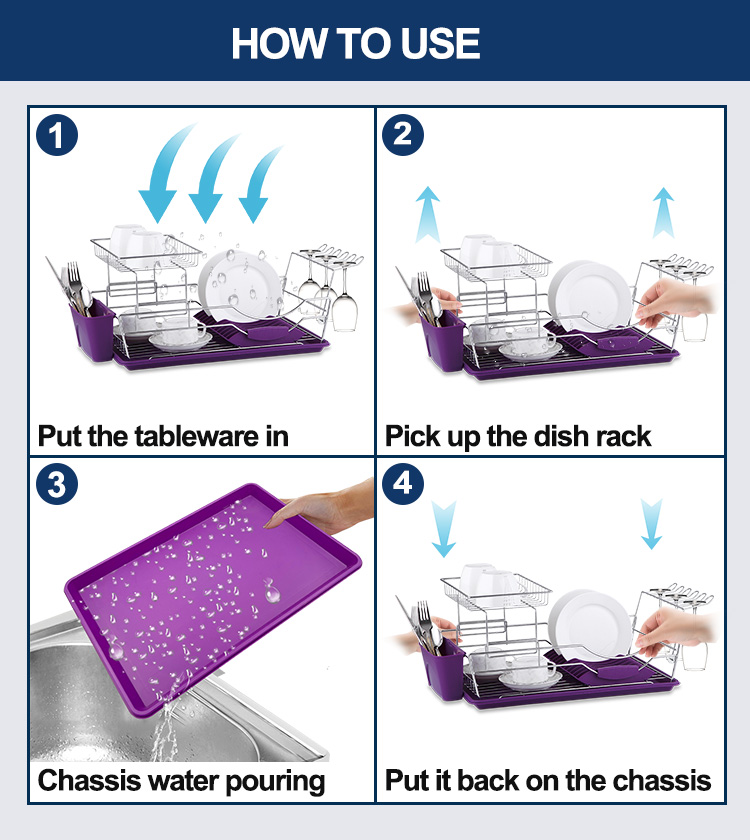 HOW TO USE

1

Put the tableware in

2

Pick up the dish rack

3

Chassis water pouring

4

Put it back on the chassis