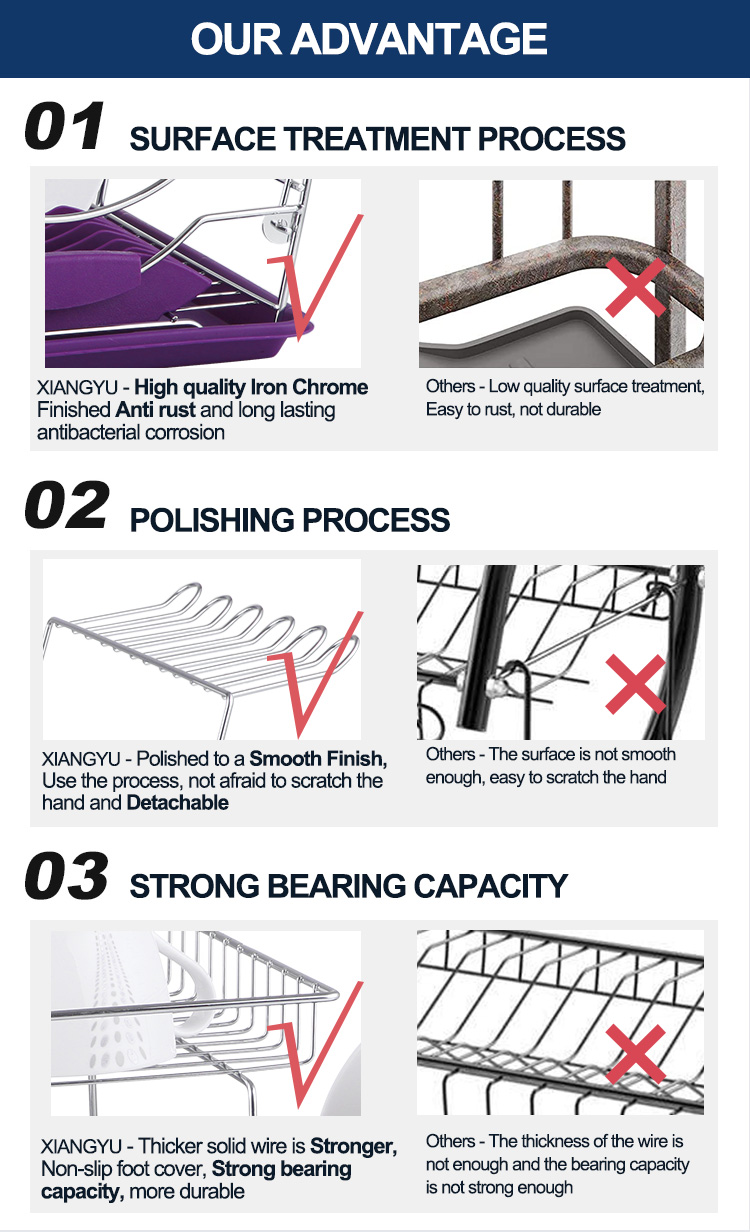 OUR ADVANTAGE

01 SURFACE TREATMENT PROCESS

XIANGYU - High quality Iron Chrome Finished Anti rust and long lasting antibacterial corrosion

Others - Low quality surface treatment, Easy to rust, not durable

02 POLISHING PROCESS

XIANGYU - Polished to a Smooth Finish, Use the process, not afraid to scratch the hand and Detachable

Others - The surface is not smooth enough, easy to scratch the hand

03 STRONG BEARING CAPACITY

XIANGYU - Thicker solid wire is Stronger, Non-slip foot cover, Strong bearing capacity, more durable

Others - The thickness of the wire is not enough and the bearing capacity is not strong enough