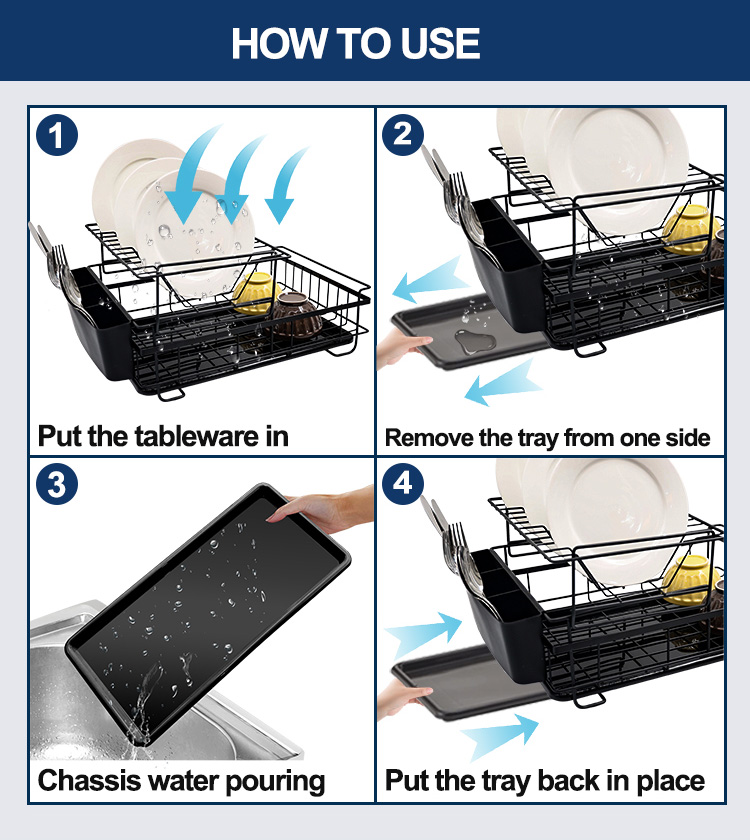 HOW TO USE

1

Put the tableware in

2

Remove the tray from one side

3

Chassis water pouring

4

Put the tray back in place