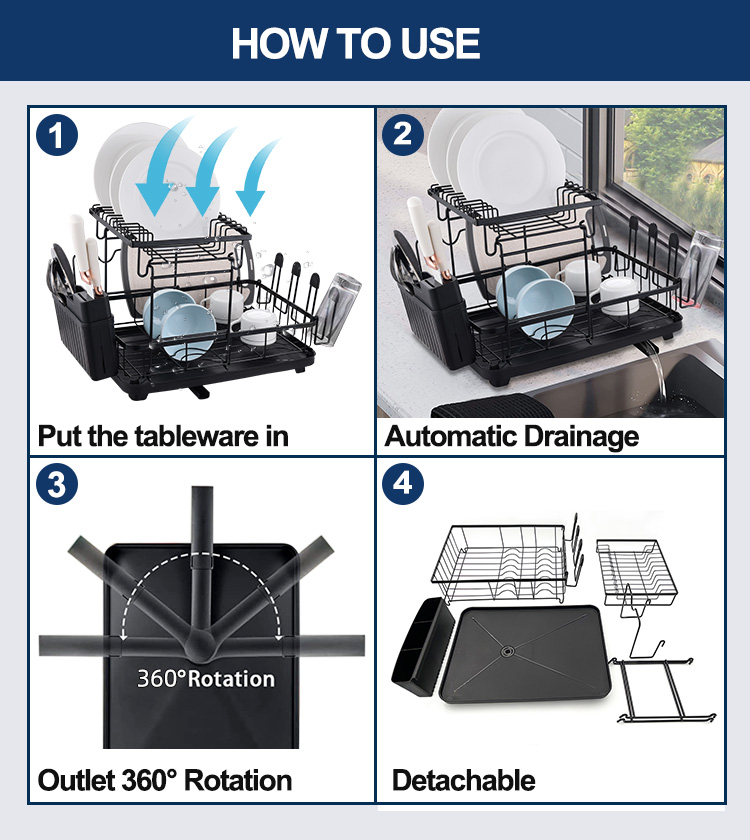 HOW TO USE

1

Put the tableware in

2

Automatic Drainage

3

360°Rotation

Outlet 360° Rotation

4

Detachable