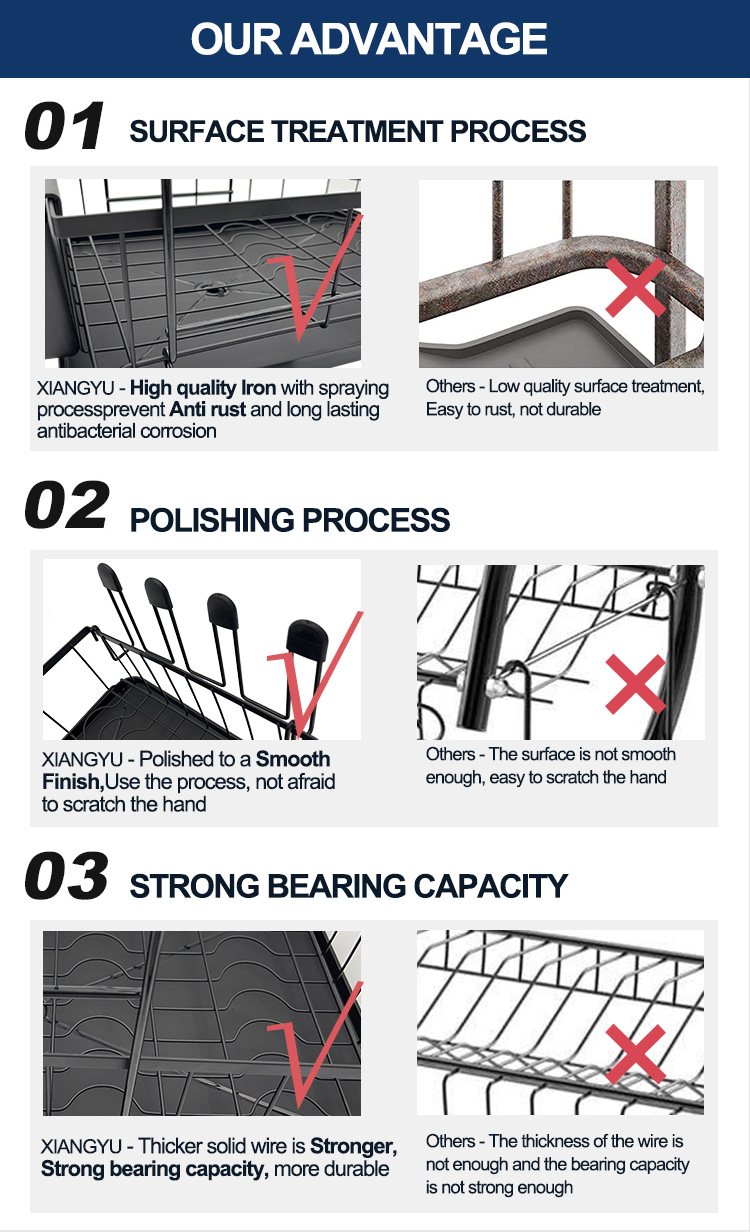 OUR ADVANTAGE

01 SURFACE TREATMENT PROCESS

XIANGYU - High quality Iron with spraying processprevent Anti rust and long lasting antibacterial corrosion

Others - Low quality surface treatment, Easy to rust, not durable

02 POLISHING PROCESS

XIANGYU - Polished to a Smooth Finish,Use the process, not afraid to scratch the hand

Others - The surface is not smooth enough, easy to scratch the hand

03 STRONG BEARING CAPACITY

XIANGYU - Thicker solid wire is Stronger, Strong bearing capacity, more durable

Others - The thickness of the wire is not enough and the bearing capacity is not strong enough