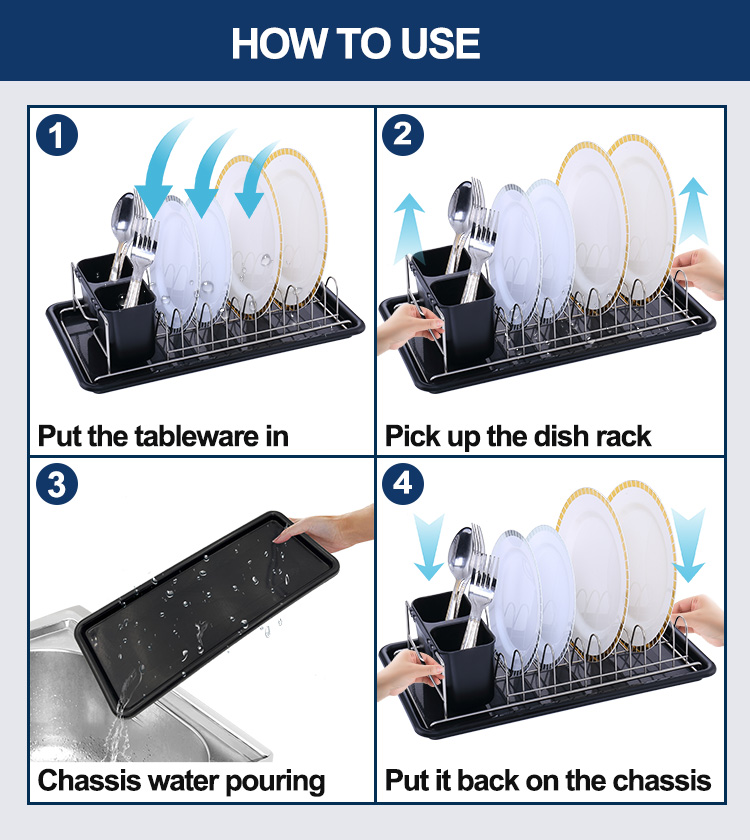 HOW TO USE

1

Put the tableware in

2

Pick up the dish rack

3

Chassis water pouring

4

Put it back on the chassis