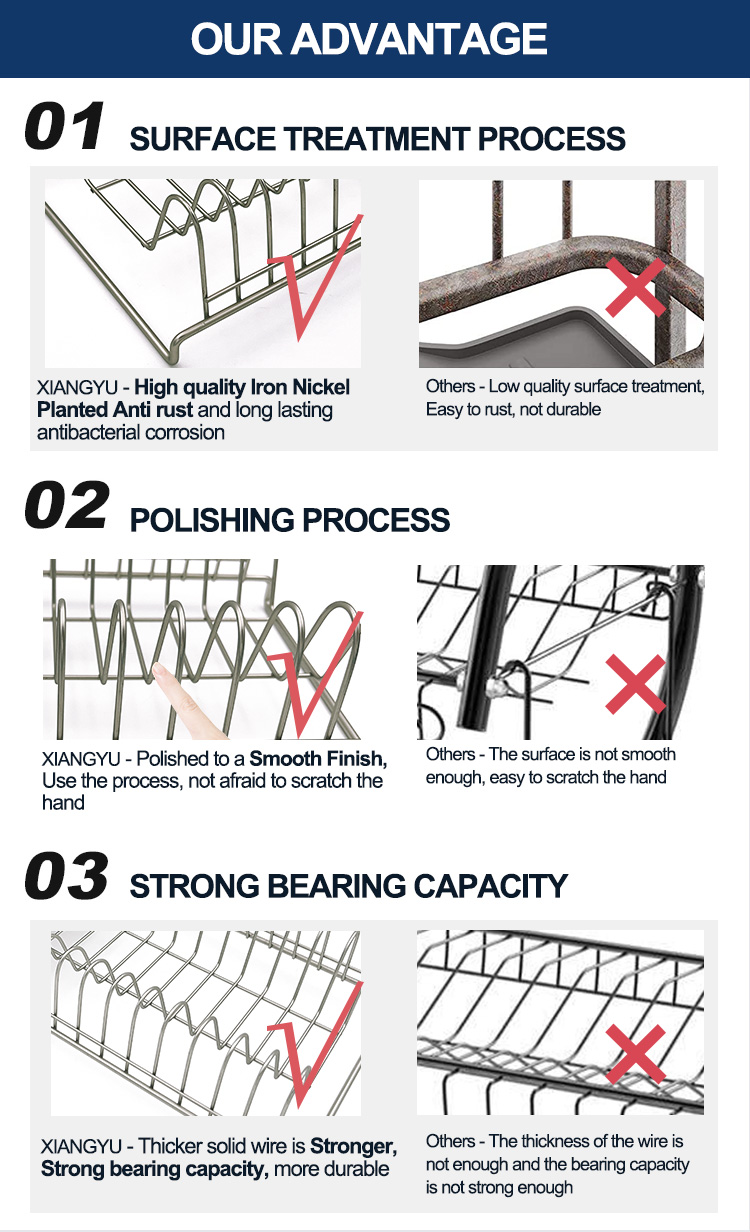 OUR ADVANTAGE

01 SURFACE TREATMENT PROCESS

XIANGYU - High quality Iron Nickel Planted Anti rust and long lasting antibacterial corrosion

Others - Low quality surface treatment, Easy to rust, not durable

02 POLISHING PROCESS

XIANGYU - Polished to a Smooth Finish, Use the process, not afraid to scratch the hand

Others - The surface is not smooth enough, easy to scratch the hand

03 STRONG BEARING CAPACITY

XIANGYU - Thicker solid wire is Stronger, Strong bearing capacity, more durable

Others - The thickness of the wire is not enough and the bearing capacity is not strong enough