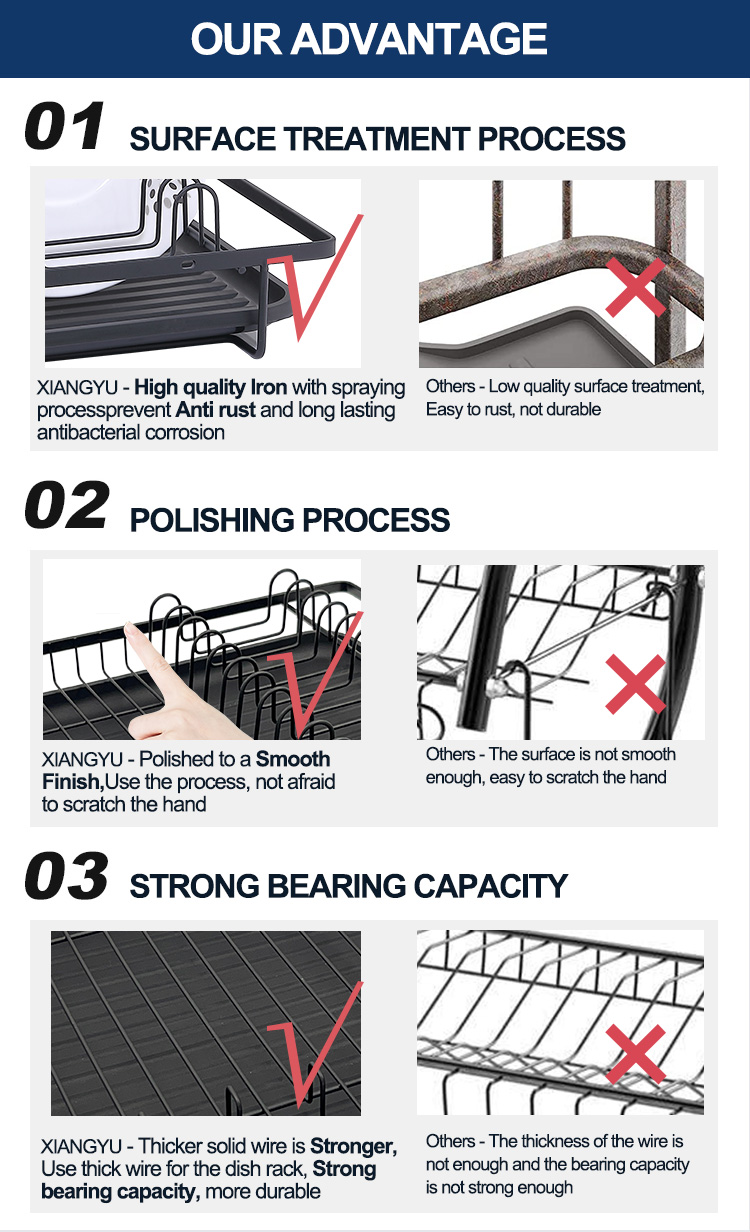 OUR ADVANTAGE

01 SURFACE TREATMENT PROCESS

XIANGYU - High quality Iron with spraying processprevent Anti rust and long lasting antibacterial corrosion

Others - Low quality surface treatment, Easy to rust, not durable

02 POLISHING PROCESS

XIANGYU - Polished to a Smooth Finish,Use the process, not afraid to scratch the hand

Others - The surface is not smooth enough, easy to scratch the hand

03 STRONG BEARING CAPACITY

XIANGYU - Thicker solid wire is Stronger, Use thick wire for the dish rack, Strong bearing capacity, more durable

Others - The thickness of the wire is not enough and the bearing capacity is not strong enough