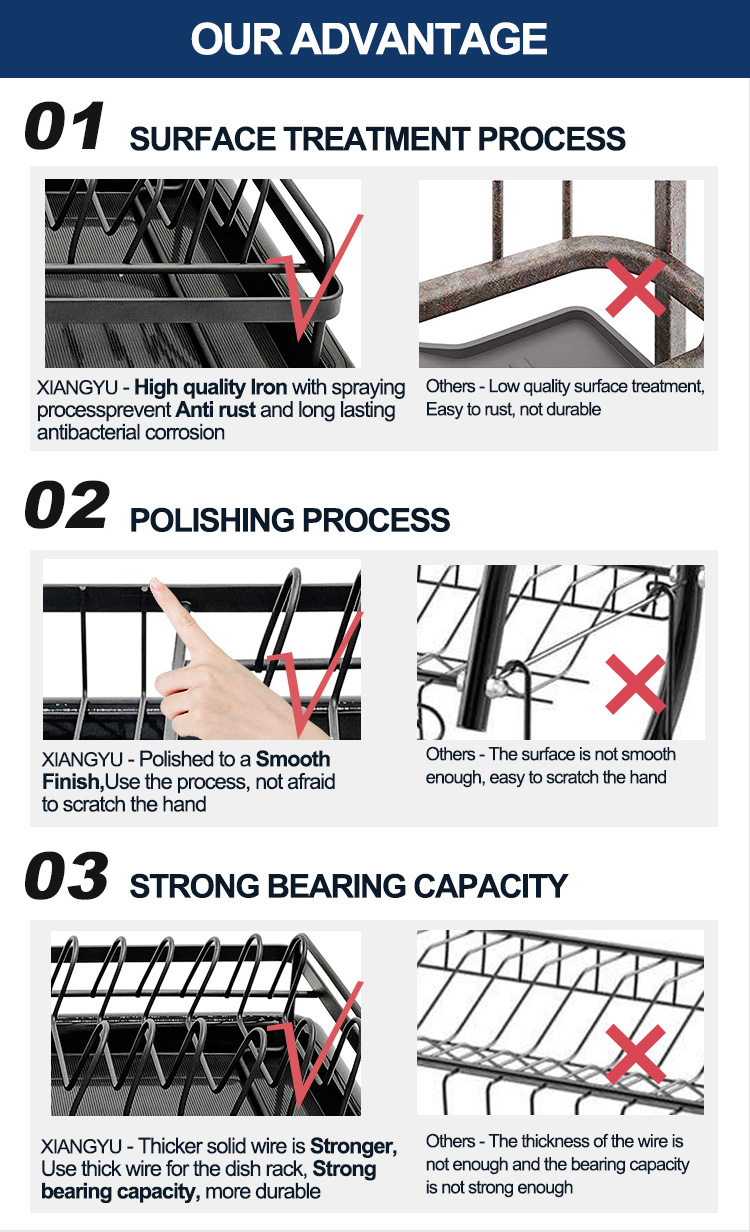 OUR ADVANTAGE

01 SURFACE TREATMENT PROCESS

XIANGYU - High quality Iron with spraying processprevent Anti rust and long lasting antibacterial corrosion

Others - Low quality surface treatment, Easy to rust, not durable

02 POLISHING PROCESS

XIANGYU - Polished to a Smooth Finish,Use the process, not afraid to scratch the hand

Others - The surface is not smooth enough, easy to scratch the hand

03 STRONG BEARING CAPACITY

XIANGYU - Thicker solid wire is Stronger, Use thick wire for the dish rack, Strong bearing capacity, more durable

Others - The thickness of the wire is not enough and the bearing capacity is not strong enough