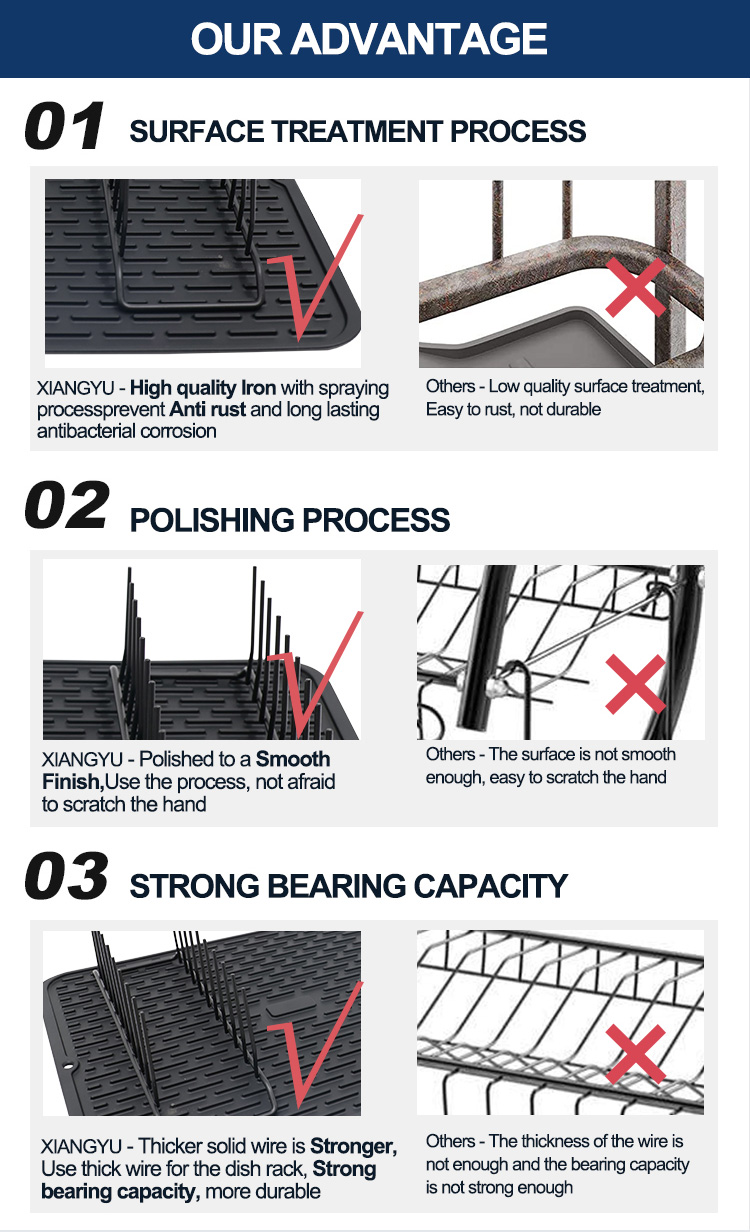 OUR ADVANTAGE

01 SURFACE TREATMENT PROCESS

XIANGYU - High quality Iron with spraying processprevent Anti rust and long lasting antibacterial corrosion

Others - Low quality surface treatment, Easy to rust, not durable

02 POLISHING PROCESS

XIANGYU - Polished to a Smooth Finish,Use the process, not afraid to scratch the hand

Others - The surface is not smooth enough, easy to scratch the hand

03 STRONG BEARING CAPACITY

XIANGYU - Thicker solid wire is Stronger, Use thick wire for the dish rack, Strong bearing capacity, more durable

Others - The thickness of the wire is not enough and the bearing capacity is not strong enough